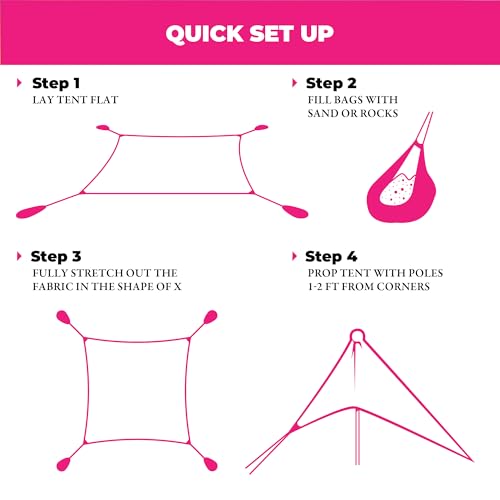 QUICK SET UP

Step 1
LAY TENT FLAT

Step 2
FILL BAGS WITH SAND OR ROCKS

Step 3
FULLY STRETCH OUT THE FABRIC IN THE SHAPE OF X

Step 4
PROP TENT WITH POLES 1-2 FT FROM CORNERS