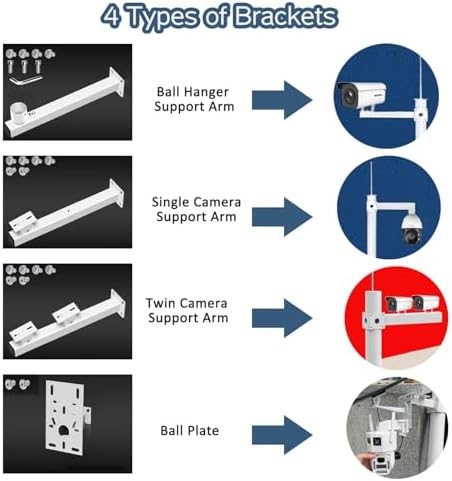 4 Types of Brackets

Ball Hanger Support Arm

Single Camera Support Arm

Twin Camera Support Arm

Ball Plate