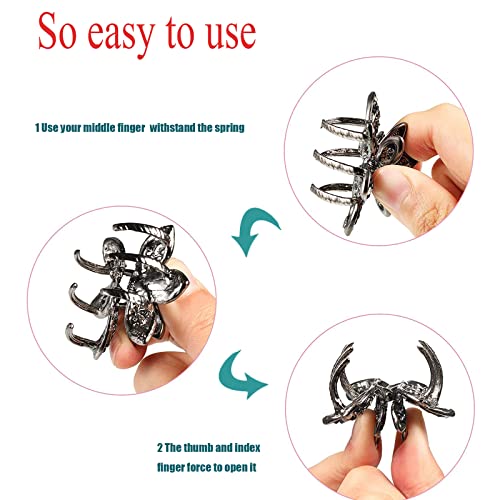 So easy to use

1 Use your middle finger  withstand the spring

2 The thumb and index finger force to open it