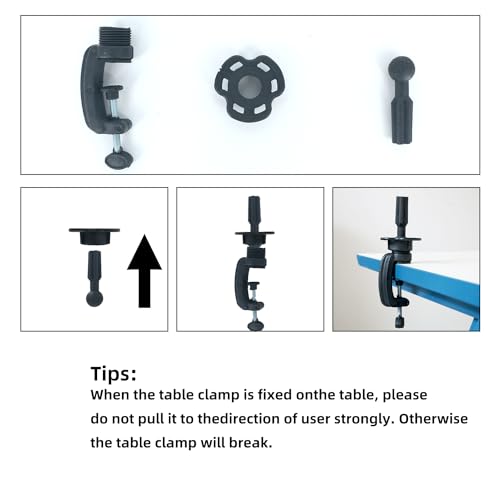 Tips:

When the table clamp is fixed onthe table, please do not pull it to thedirection of user strongly. Otherwise the table clamp will break.