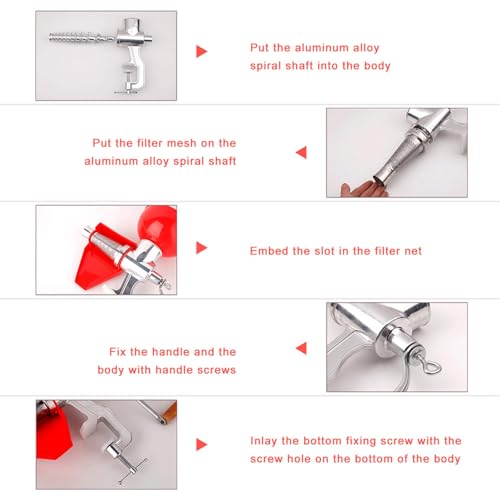 Put the aluminum alloy spiral shaft into the body

Put the filter mesh on the aluminum alloy spiral shaft

Embed the slot in the filter net

Fix the handle and the body with handle screws

Inlay the bottom fixing screw with the screw hole on the bottom of the body