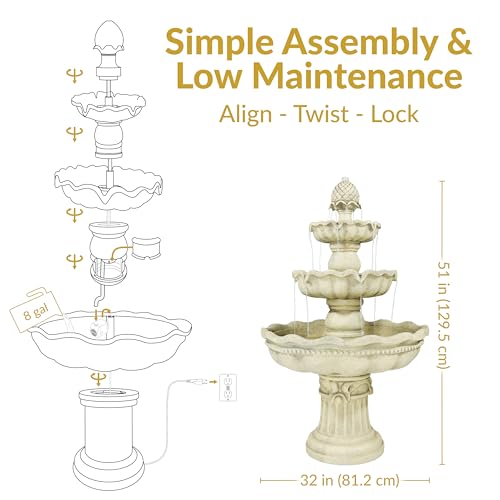 Simple Assembly & Low Maintenance

Align - Twist - Lock

8 gal

51 in (129.5 cm)

32 in (81.2 cm)