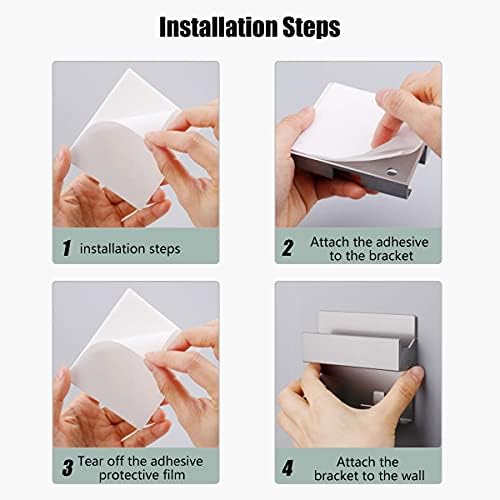 Installation Steps

1 installation steps

2 Attach the adhesive to the bracket

3 Tear off the adhesive protective film

4 Attach the bracket to the wall