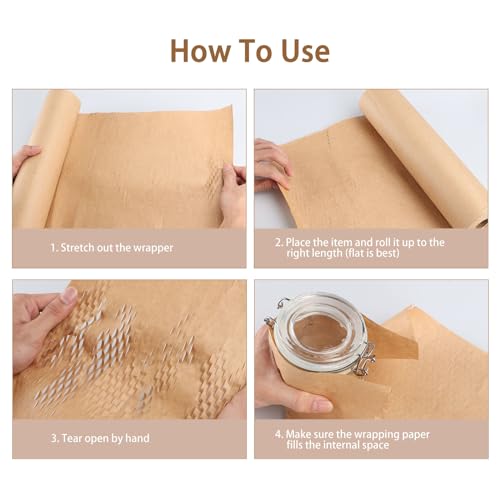 How To Use

1. Stretch out the wrapper

2. Place the item and roll it up to the right length (flat is best)

3. Tear open by hand

4. Make sure the wrapping paper fills the internal space