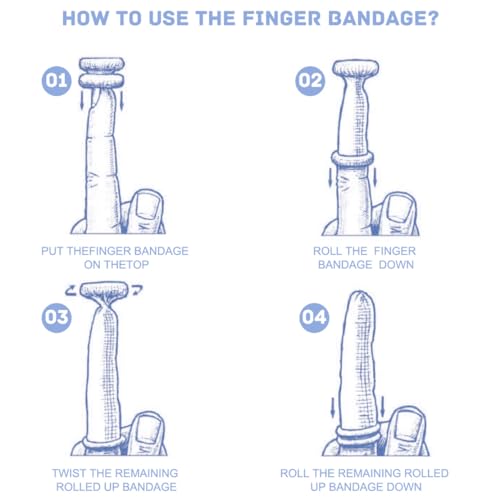 HOW TO USE THE FINGER BANDAGE?

01

PUT THEFINGER BANDAGE ON THETOP

02

ROLL THE FINGER BANDAGE DOWN

03

TWIST THE REMAINING ROLLED UP BANDAGE

04

ROLL THE REMAINING ROLLED UP BANDAGE DOWN