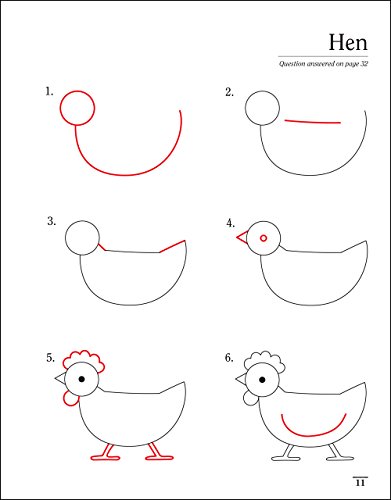 Hen

Question answered on page 32

1.

2.

3.

4.

5.

6.

11