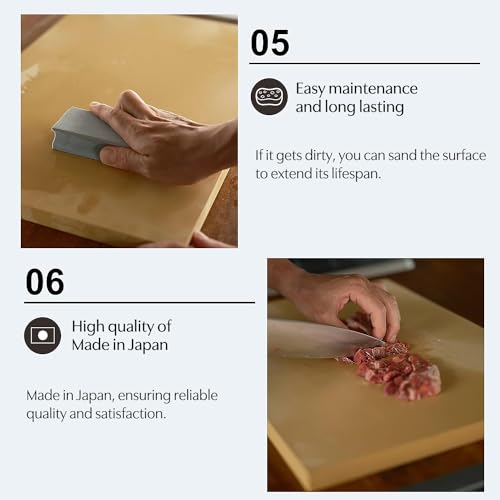 05

Easy maintenance and long lasting

If it gets dirty, you can sand the surface to extend its lifespan.

06

High quality of Made in Japan

Made in Japan, ensuring reliable quality and satisfaction.