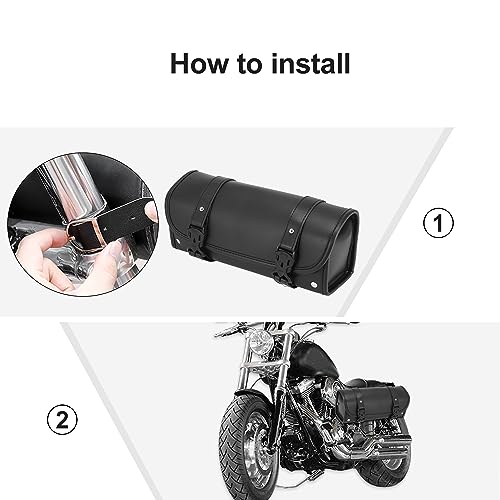 How to install

1

2