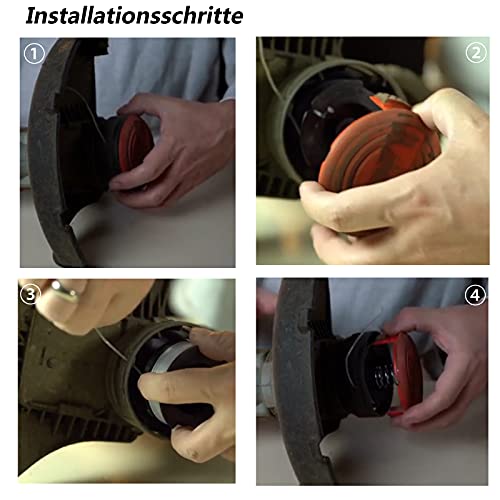 Installationsschritte

①

②

③

④