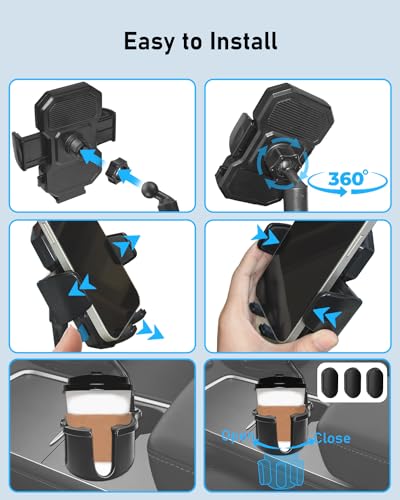 Easy to Install

360°

Open

Close