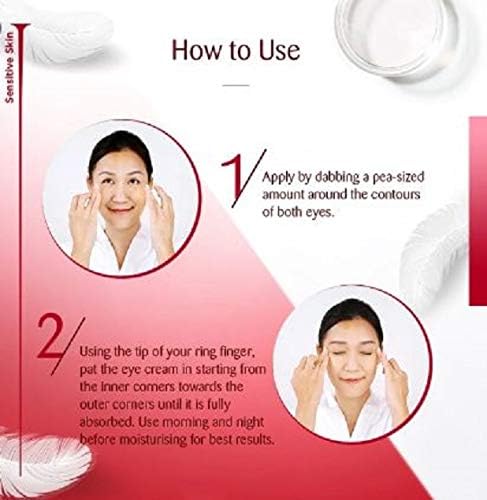 Sensitive Skin

How to Use

1/ Apply by dabbing a pea-sized amount around the contours of both eyes.

2/ Using the tip of your ring finger, pat the eye cream in starting from the inner corners towards the outer corners until it is fully absorbed. Use morning and night before moisturising for best results.