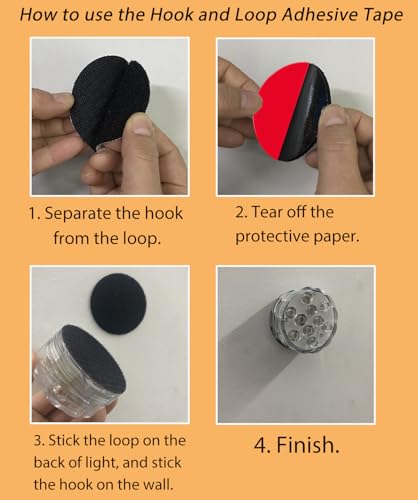 How to use the Hook and Loop Adhesive Tape

1. Separate the hook from the loop.

2. Tear off the protective paper.

3. Stick the loop on the back of light, and stick the hook on the wall.

4. Finish.