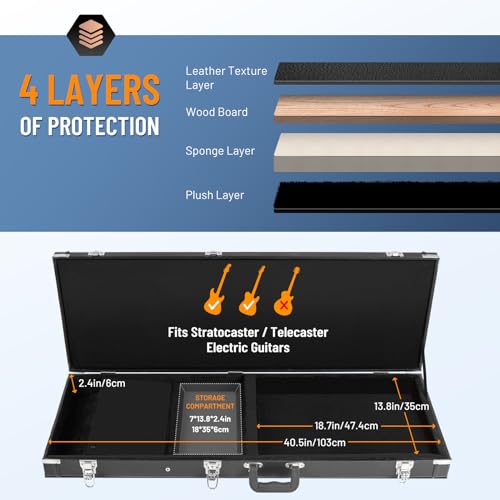 4 LAYERS
OF PROTECTION

Leather Texture Layer

Wood Board

Sponge Layer

Plush Layer

Fits Stratocaster / Telecaster Electric Guitars

2.4in/6cm

STORAGE COMPARTMENT
7*13.8*2.4in
18*35*6cm

13.8in/35cm

18.7in/47.4cm

40.5in/103cm