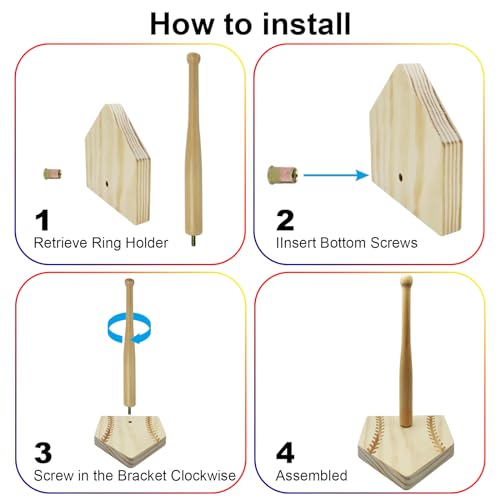 How to install

1
Retrieve Ring Holder

2
IInsert Bottom Screws

3
Screw in the Bracket Clockwise

4
Assembled