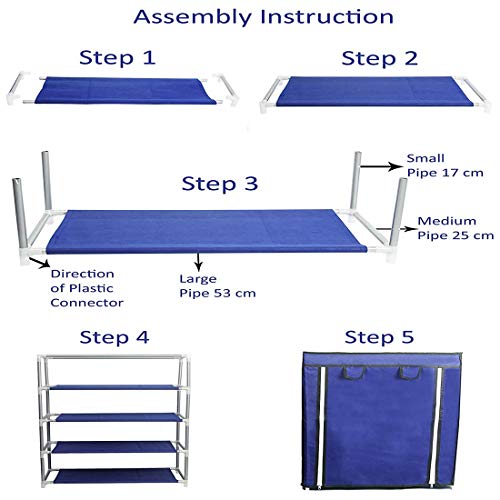 Assembly Instruction

Step 1

Step 2

Step 3

Small Pipe 17 cm

Medium Pipe 25 cm

Direction of Plastic Connector

Large Pipe 53 cm

Step 4

Step 5