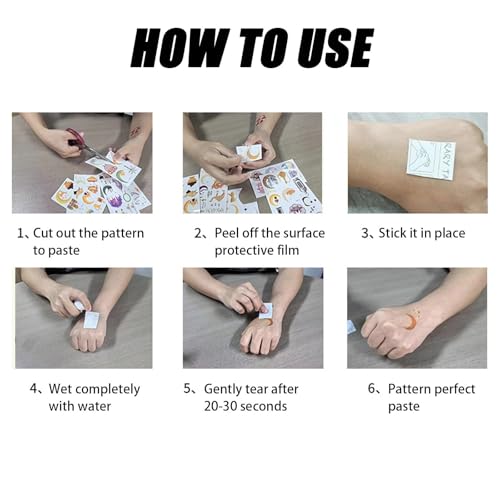 HOW TO USE

1、Cut out the pattern to paste

2、Peel off the surface protective film

3、Stick it in place

4、Wet completely with water

5、Gently tear after 20-30 seconds

6、Pattern perfect paste