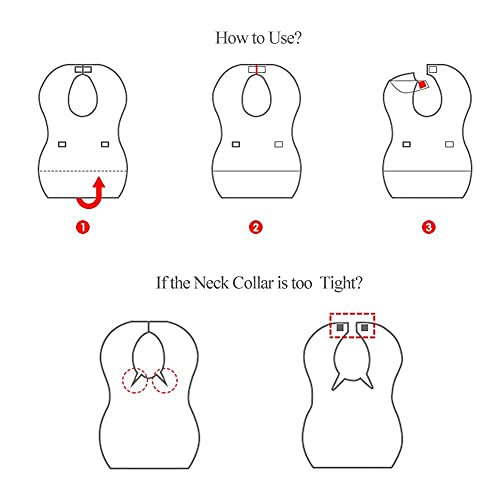 How to Use?

1

2

3

If the Neck Collar is too Tight?