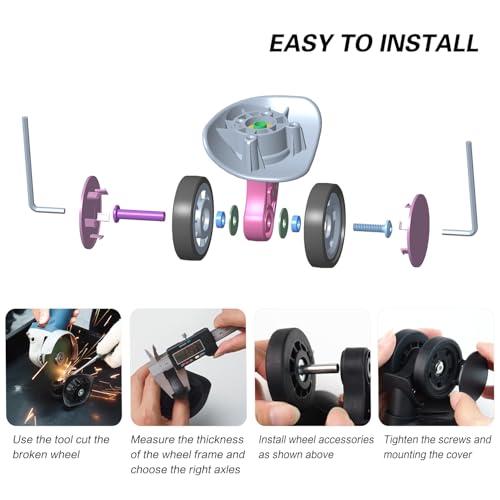 EASY TO INSTALL

Use the tool cut the broken wheel

Measure the thickness of the wheel frame and choose the right axles

Install wheel accessories as shown above

Tighten the screws and mounting the cover