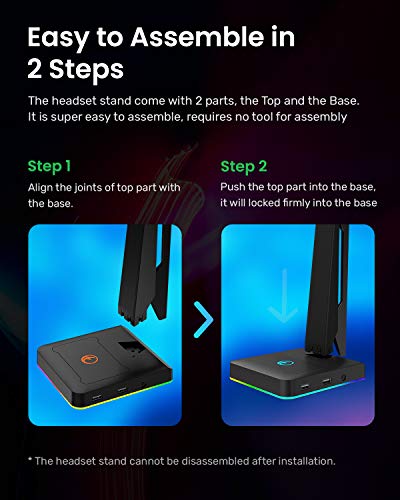 Easy to Assemble in 2 Steps

The headset stand come with 2 parts, the Top and the Base. It is super easy to assemble, requires no tool for assembly

Step 1

Align the joints of top part with the base.

Step 2

Push the top part into the base, it will locked firmly into the base

* The headset stand cannot be disassembled after installation.