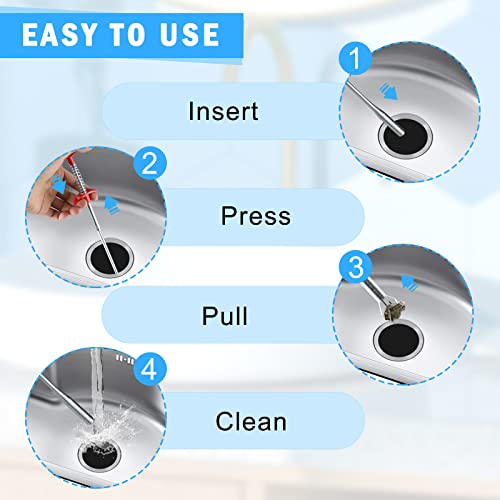 EASY TO USE

1

Insert

2

Press

3

Pull

4

Clean