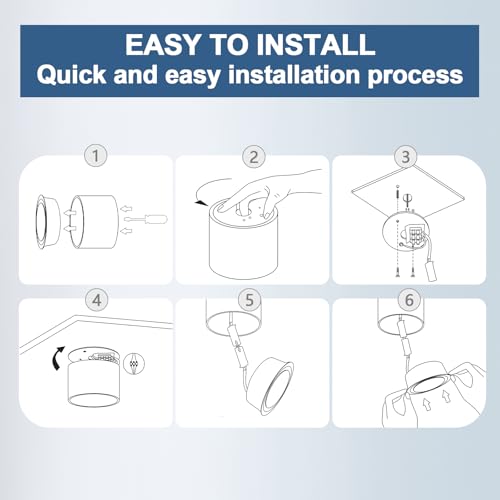 EASY TO INSTALL
Quick and easy installation process

1

2

3

4

5

6