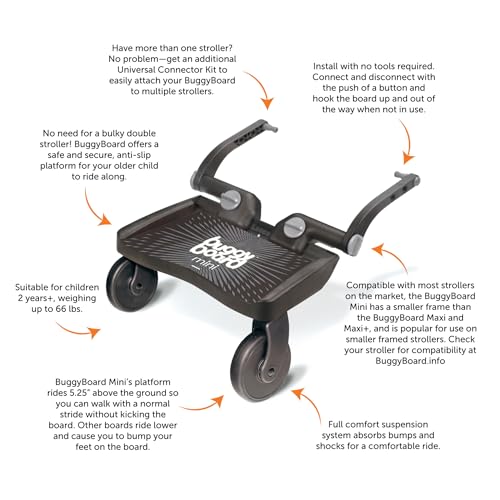 Have more than one stroller? No problem—get an additional Universal Connector Kit to easily attach your BuggyBoard to multiple strollers.

Install with no tools required. Connect and disconnect with the push of a button and hook the board up and out of the way when not in use.

No need for a bulky double stroller! BuggyBoard offers a safe and secure, anti-slip platform for your older child to ride along.

buggy board mini

Suitable for children 2 years+, weighing up to 66 lbs.

Compatible with most strollers on the market, the BuggyBoard Mini has a smaller frame than the BuggyBoard Maxi and Maxi+, and is popular for use on smaller framed strollers. Check your stroller for compatibility at BuggyBoard.info

BuggyBoard Mini's platform rides 5.25" above the ground so you can walk with a normal stride without kicking the board. Other boards ride lower and cause you to bump your feet on the board.

Full comfort suspension system absorbs bumps and shocks for a comfortable ride.