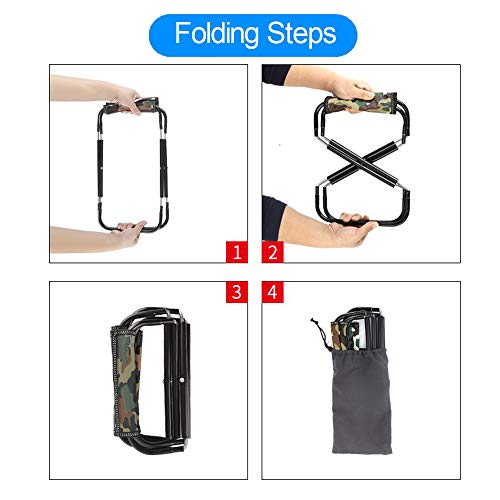 Folding Steps

1

2

3

4