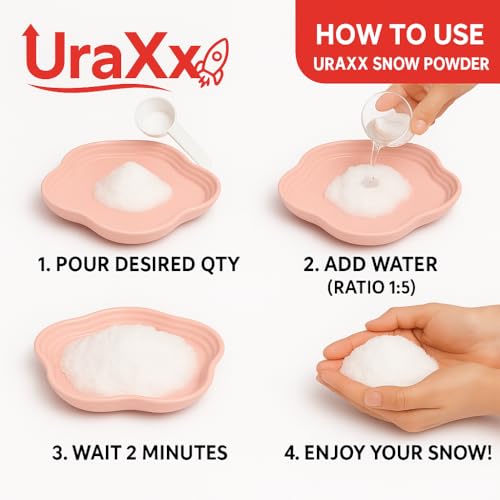 UraXx

HOW TO USE
URAXX SNOW POWDER

1. POUR DESIRED QTY

2. ADD WATER
(RATIO 1:5)

3. WAIT 2 MINUTES

4. ENJOY YOUR SNOW!