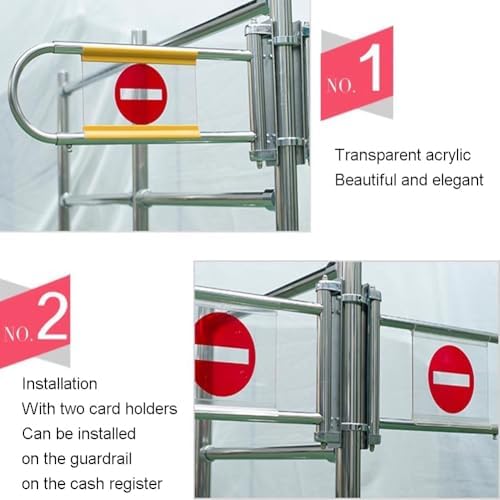 NO. 1

Transparent acrylic
Beautiful and elegant

NO. 2

Installation
With two card holders
Can be installed
on the guardrail
on the cash register