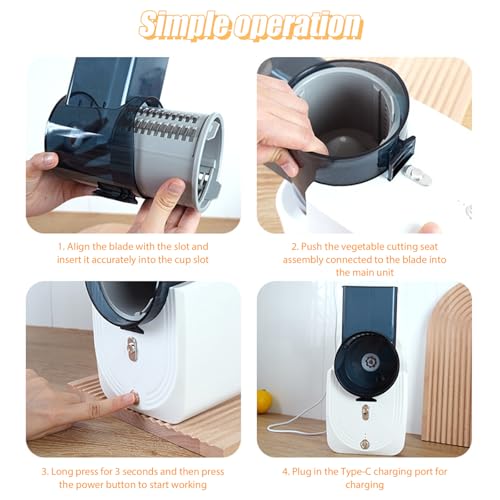 Simple operation

1. Align the blade with the slot and insert it accurately into the cup slot

2. Push the vegetable cutting seat assembly connected to the blade into the main unit

3. Long press for 3 seconds and then press the power button to start working

4. Plug in the Type-C charging port for charging