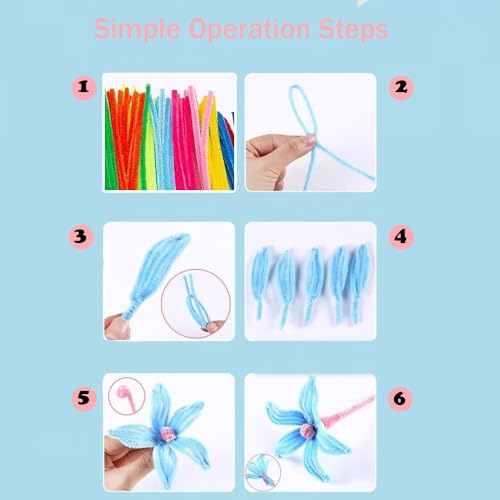 Simple Operation Steps

1

2

3

4

5

6