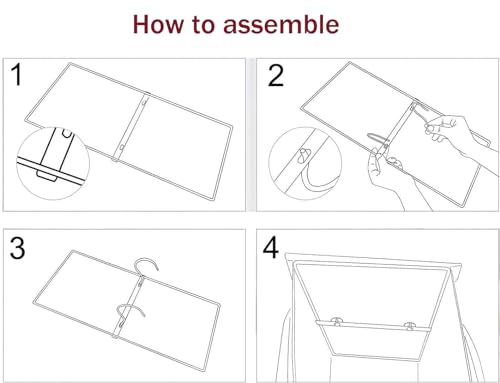 How to assemble

1

2

3

4