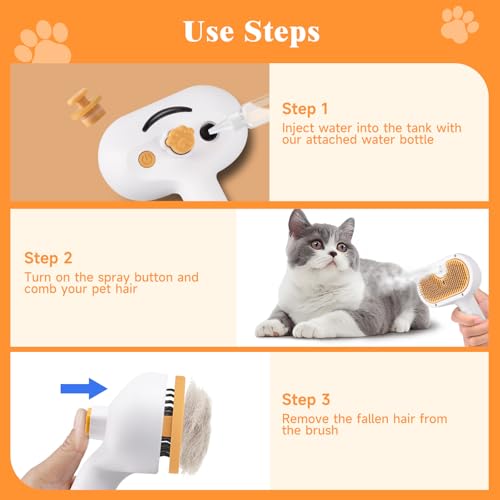 Use Steps

Step 1
Inject water into the tank with our attached water bottle

Step 2
Turn on the spray button and comb your pet hair

Step 3
Remove the fallen hair from the brush