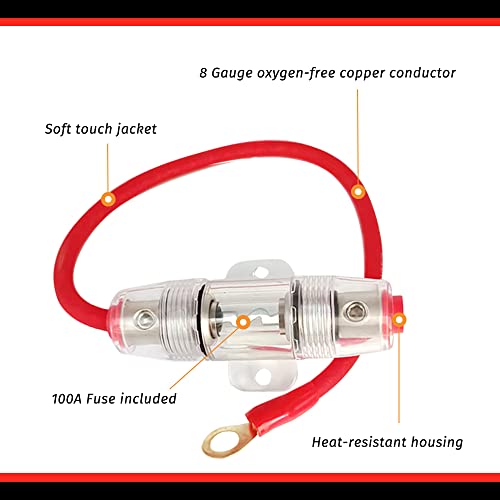 8 Gauge oxygen-free copper conductor

Soft touch jacket

100A Fuse included

Heat-resistant housing