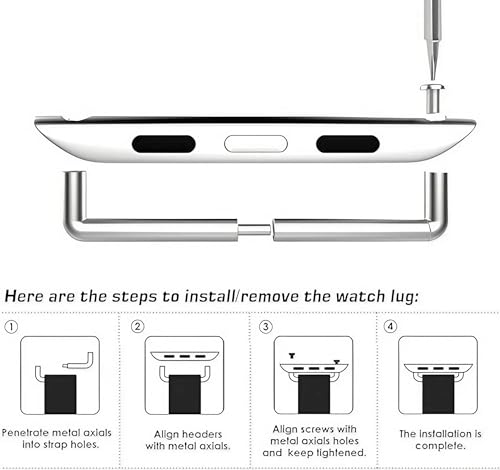 Here are the steps to install/remove the watch lug:

①
Penetrate metal axials into strap holes.

②
Align headers with metal axials.

③
Align screws with metal axials holes and keep tightened.

④
The installation is complete.