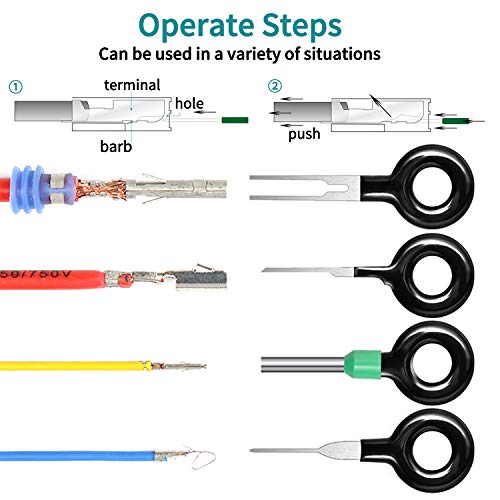 Operate Steps
Can be used in a variety of situations

①
terminal
hole
barb

②
push

50/750V