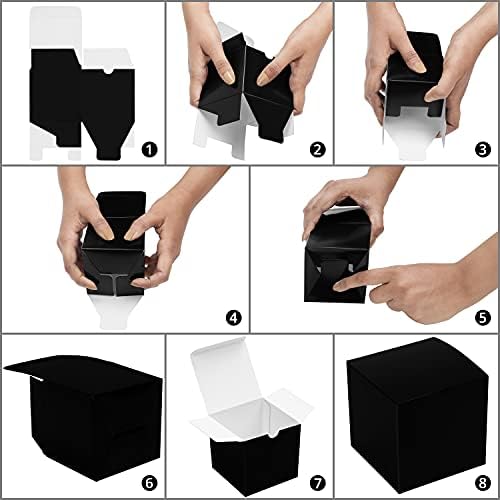 1
2
3
4
5
6
7
8