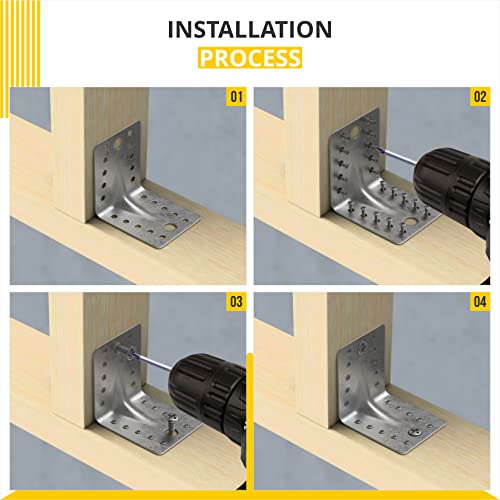 INSTALLATION
PROCESS

01

02

03

04