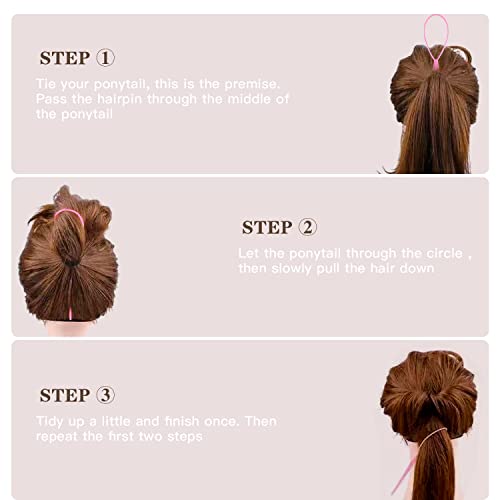 STEP ①

Tie your ponytail, this is the premise. Pass the hairpin through the middle of the ponytail

STEP ②

Let the ponytail through the circle , then slowly pull the hair down

STEP ③

Tidy up a little and finish once. Then repeat the first two steps