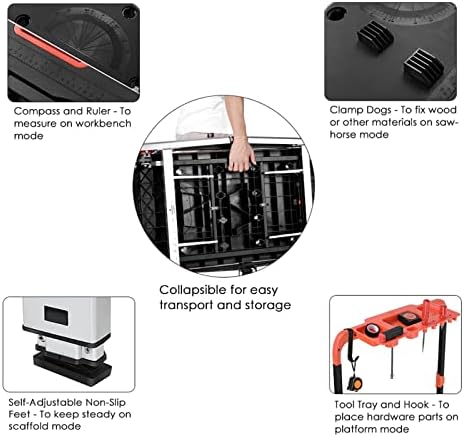 Compass and Ruler - To measure on workbench mode

Clamp Dogs - To fix wood or other materials on sawhorse mode

Collapsible for easy transport and storage

Self-Adjustable Non-Slip Feet - To keep steady on scaffold mode

Tool Tray and Hook - To place hardware parts on platform mode