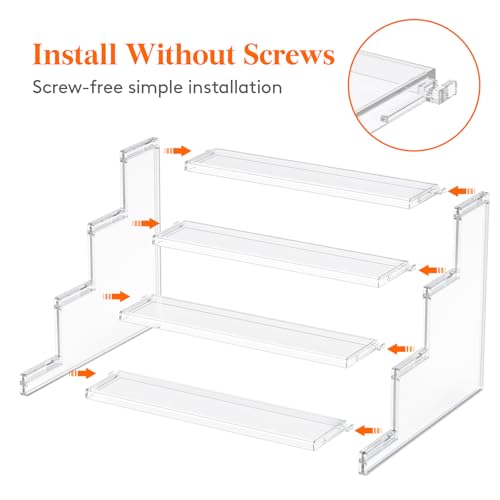 Install Without Screws

Screw-free simple installation