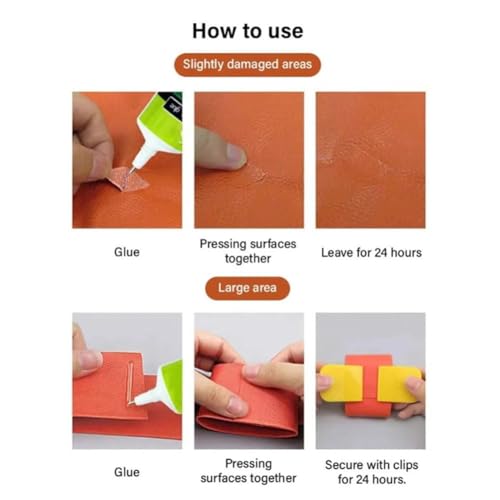 How to use

Slightly damaged areas

Glue

Pressing surfaces together

Leave for 24 hours

Large area

Glue

Pressing surfaces together

Secure with clips for 24 hours.