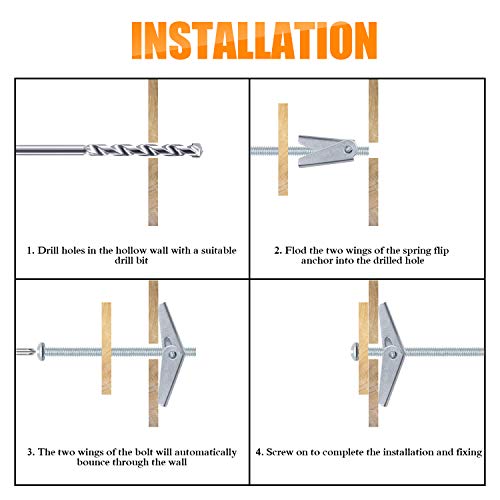 INSTALLATION

1. Drill holes in the hollow wall with a suitable drill bit

2. Flod the two wings of the spring flip anchor into the drilled hole

3. The two wings of the bolt will automatically bounce through the wall

4. Screw on to complete the installation and fixing