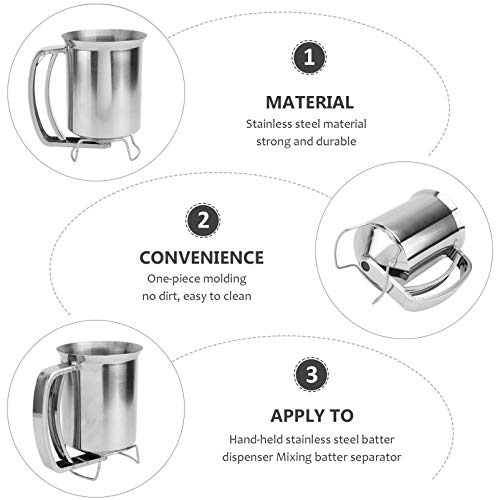 1

MATERIAL

Stainless steel material strong and durable

2

CONVENIENCE

One-piece molding no dirt, easy to clean

3

APPLY TO

Hand-held stainless steel batter dispenser Mixing batter separator