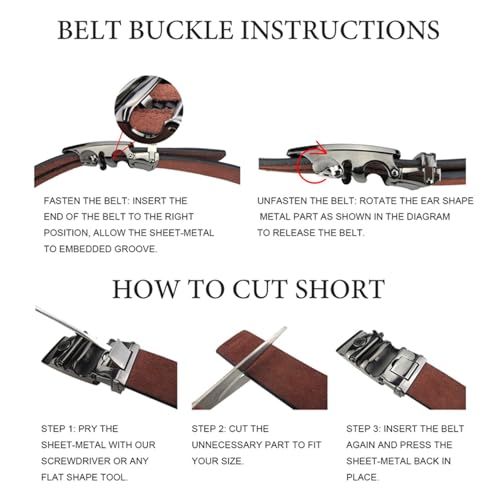 BELT BUCKLE INSTRUCTIONS

FASTEN THE BELT: INSERT THE END OF THE BELT TO THE RIGHT POSITION, ALLOW THE SHEET-METAL TO EMBEDDED GROOVE.

UNFASTEN THE BELT: ROTATE THE EAR SHAPE METAL PART AS SHOWN IN THE DIAGRAM TO RELEASE THE BELT.

HOW TO CUT SHORT

STEP 1: PRY THE SHEET-METAL WITH OUR SCREWDRIVER OR ANY FLAT SHAPE TOOL.

STEP 2: CUT THE UNNECESSARY PART TO FIT YOUR SIZE.

STEP 3: INSERT THE BELT AGAIN AND PRESS THE SHEET-METAL BACK IN PLACE.