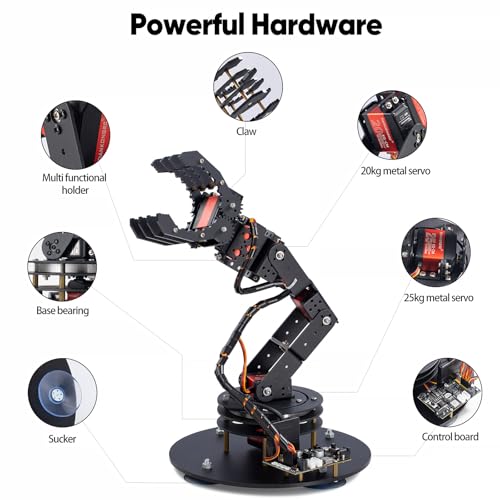 Powerful Hardware

Claw

Multi functional holder

20kg metal servo

Base bearing

25kg metal servo

Sucker

Control board