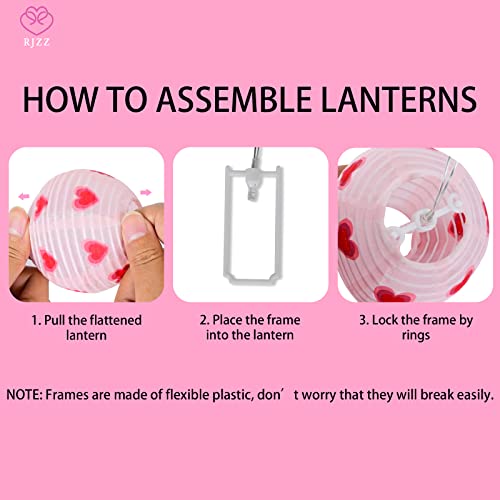 RJZZ

HOW TO ASSEMBLE LANTERNS

1. Pull the flattened lantern

2. Place the frame into the lantern

3. Lock the frame by rings

NOTE: Frames are made of flexible plastic, don’ t worry that they will break easily.