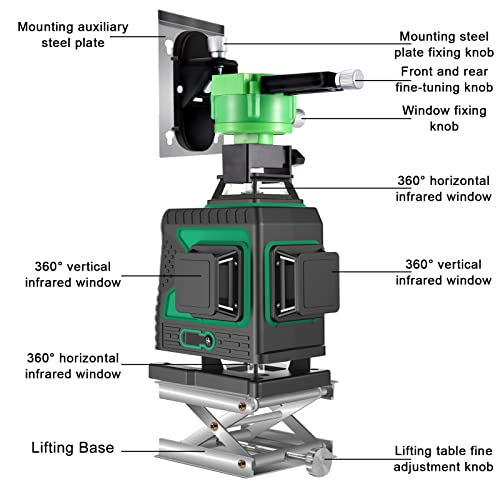 Mounting auxiliary steel plate

Mounting steel plate fixing knob

Front and rear fine-tuning knob

Window fixing knob

360° horizontal infrared window

360° vertical infrared window

360° vertical infrared window

360° horizontal infrared window

Lifting Base

Lifting table fine adjustment knob