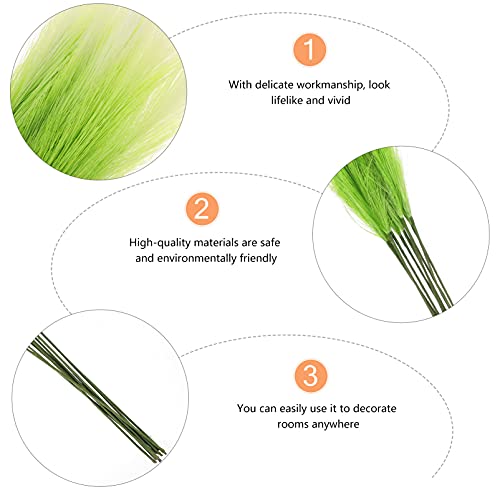 1

With delicate workmanship, look lifelike and vivid

2

High-quality materials are safe and environmentally friendly

3

You can easily use it to decorate rooms anywhere