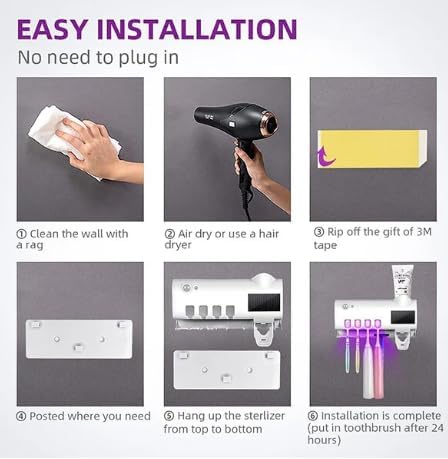 EASY INSTALLATION
No need to plug in

① Clean the wall with a rag

② Air dry or use a hair dryer

③ Rip off the gift of 3M tape

④ Posted where you need

⑤ Hang up the sterlizer from top to bottom

⑥ Installation is complete (put in toothbrush after 24 hours)